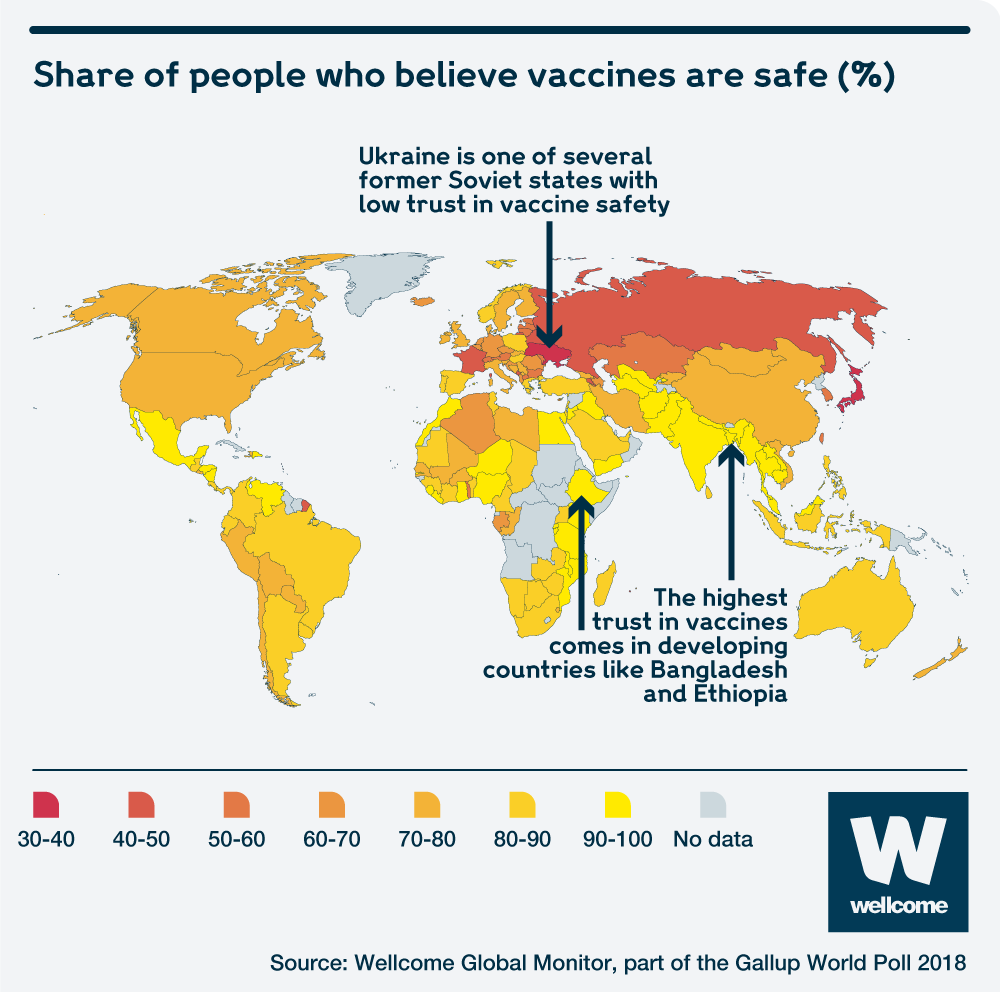 Share of people who believe vaccines are safe (%)

Ukraine is one of several former Soviet states with low trust in vaccine safety

The highest trust in vaccines comes in developing countries like Bangladesh and Ethiopia

30-40
40-50
50-60
60-70
70-80
80-90
90-100
No data

W
wellcome

Source: Wellcome Global Monitor, part of the Gallup World Poll 2018